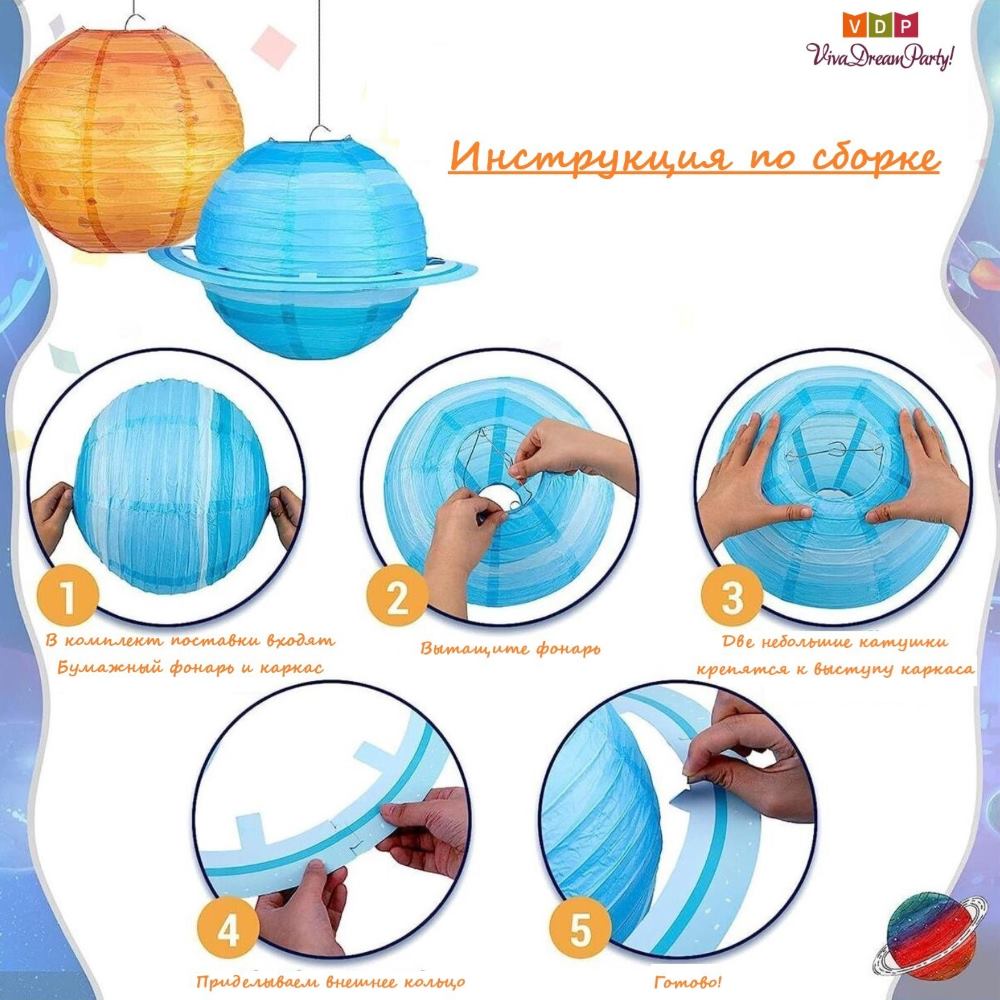 VDP
VivaDreamParty!

Инструкция по сборке

1
В комплект поставки входят Бумажный фонарь и каркас

2
Вытащите фонарь

3
Две небольшие катушки крепятся к выступу каркаса

4
Приделываем внешнее кольцо

5
Готово!