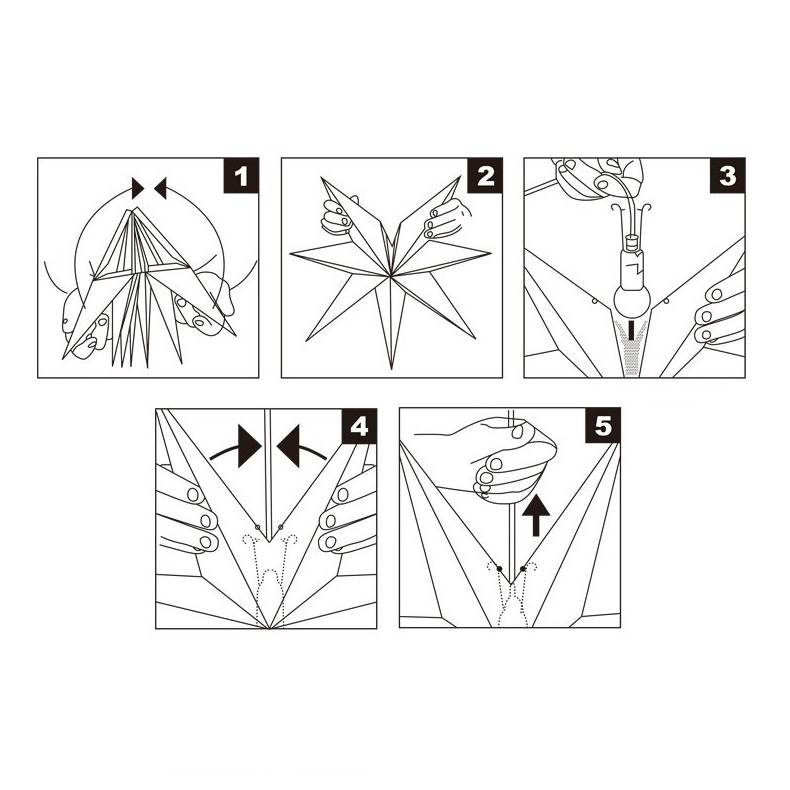 1

2

3

4

5